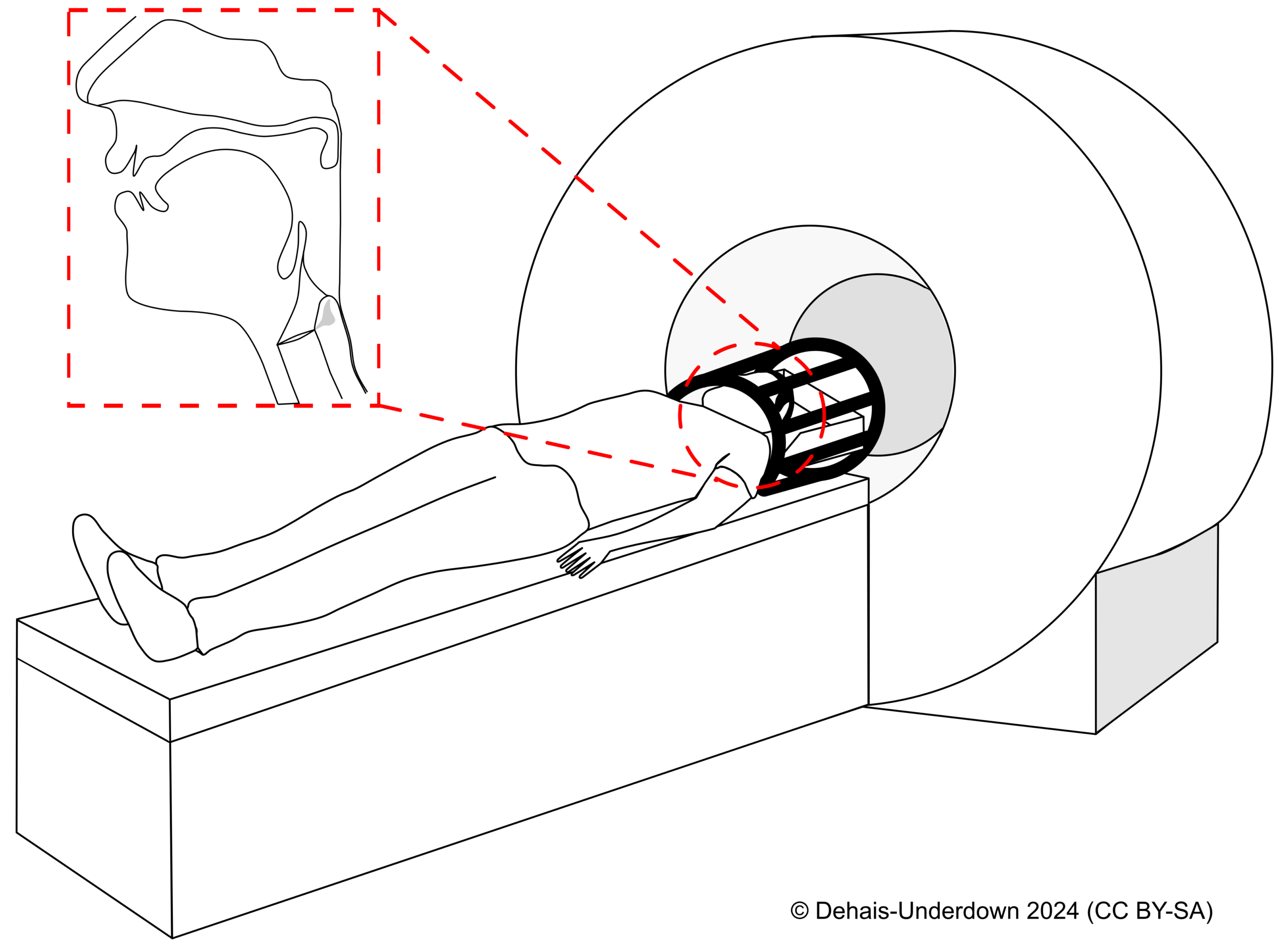 © Dehais-Underdown 2024 (CC BY-SA)